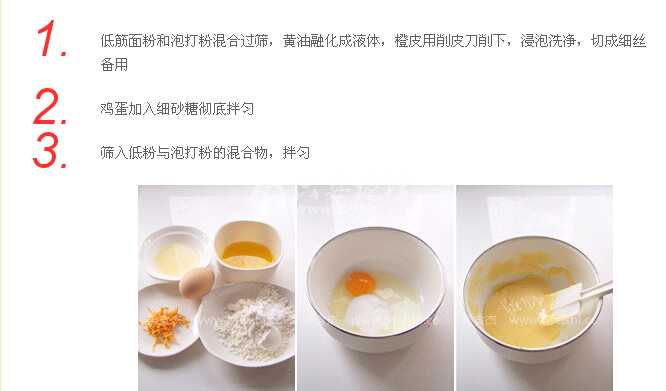 1. 低筋面粉和泡打粉混合过筛，黄油融化成液体，橙皮用削皮刀削下，浸泡洗净，切成细丝备用

2. 鸡蛋加入细砂糖彻底拌匀

3. 筛入低粉与泡打粉的混合物，拌匀