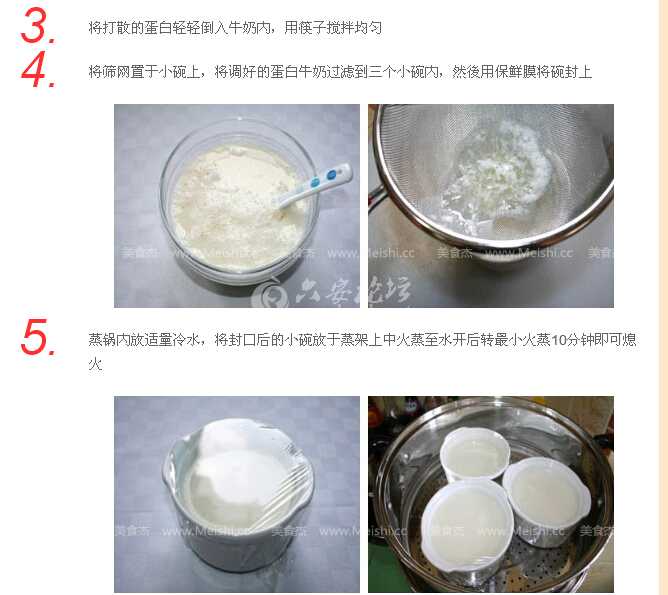 3. 将打散的蛋白轻轻倒入牛奶内，用筷子搅拌均匀

4. 将筛网置于小碗上，将调好的蛋白牛奶过滤到三个小碗内，然後用保鲜膜将碗封上

美食杰 www.Meishi.cc 美食杰 www.Meishi.cc 美食杰 www.Meishi.cc 美食杰

六安论坛

5. 蒸锅内放适量冷水，将封口后的小碗放于蒸架上中火蒸至水开后转最小火蒸10分钟即可熄火

美食杰 www.Meishi.cc 美食杰 www.Meishi.cc 美食杰 www.Meishi.cc 美食杰