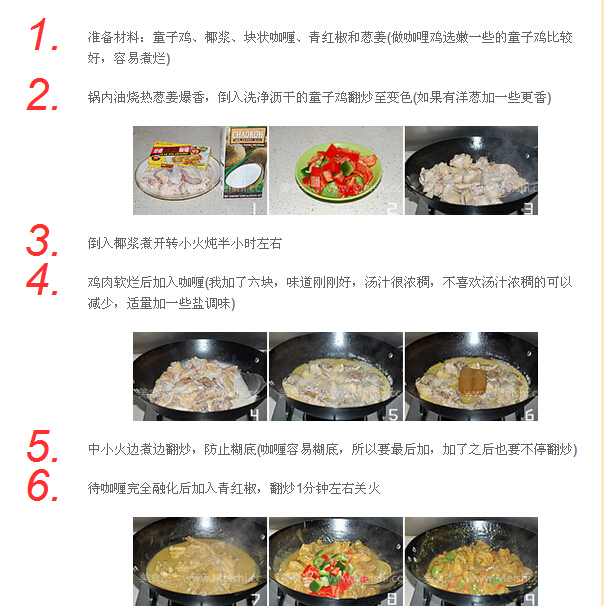 1. 准备材料：童子鸡、椰浆、块状咖喱、青红椒和葱姜(做咖哩鸡选嫩一些的童子鸡比较好，容易煮烂)

2. 锅内油烧热葱姜爆香，倒入洗净沥干的童子鸡翻炒至变色(如果有洋葱加一些更香)

CHAOKOH

1 2 3

3. 倒入椰浆煮开转小火炖半小时左右

4. 鸡肉软烂后加入咖喱(我加了六块，味道刚刚好，汤汁很浓稠，不喜欢汤汁浓稠的可以减少，适量加一些盐调味)

4 5 6

5. 中小火边煮边翻炒，防止糊底(咖喱容易糊底，所以要最后加，加了之后也要不停翻炒)

6. 待咖喱完全融化后加入青红椒，翻炒1分钟左右关火

7 8 9