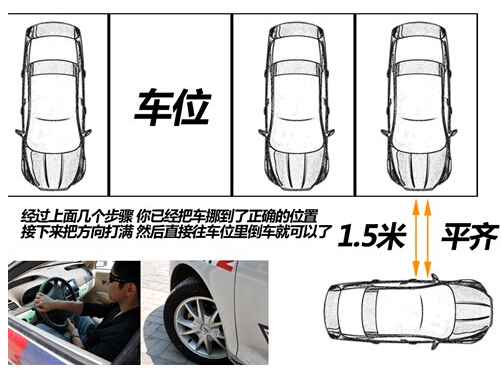 车位

经过上面几个步骤 你已经把车挪到了正确的位置
接下来把方向打满 然后直接往车位里倒车就可以了

1.5米

平齐