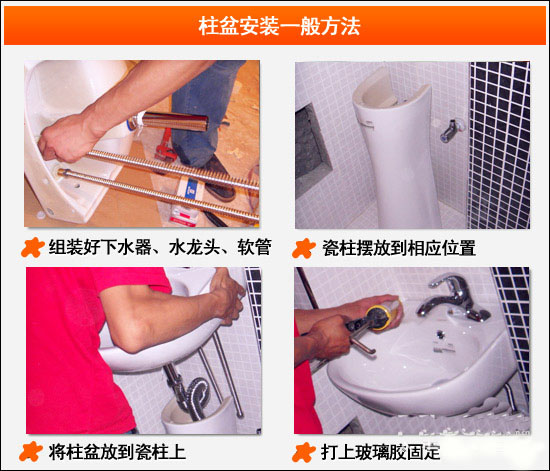 柱盆安装一般方法

组装好下水器、水龙头、软管

瓷柱摆放到相应位置

将柱盆放到瓷柱上

打上玻璃胶固定