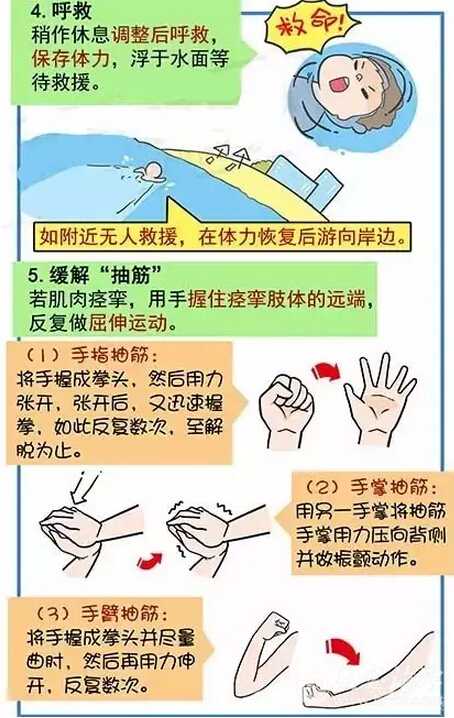 4. 呼救
稍作休息调整后呼救，保存体力，浮于水面等待救援。

救命！

如附近无人救援，在体力恢复后游向岸边。

5. 缓解“抽筋”
若肌肉痉挛，用手握住痉挛肢体的远端，反复做屈伸运动。

（1）手指抽筋：
将手握成拳头，然后用力张开，张开后，又迅速握拳，如此反复数次，至解脱为止。

（2）手掌抽筋：
用另一手掌将抽筋手掌用力压向背侧并做振颤动作。

（3）手臂抽筋：
将手握成拳头并尽量曲肘，然后再用力伸开，反复数次。