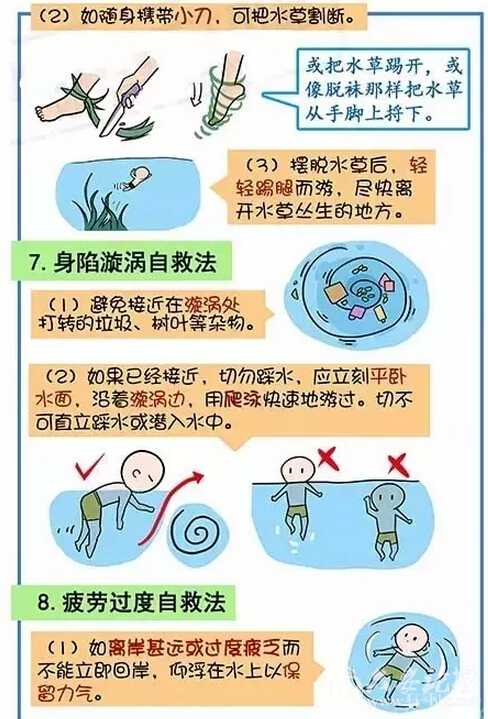 （2）如随身携带小刀，可把水草割断。

或把水草踢开，或像脱袜那样把水草从手脚上捋下。

（3）摆脱水草后，轻轻踢腿而游，尽快离开水草丛生的地方。

7. 身陷漩涡自救法

（1）避免接近在漩涡处打转的垃圾、树叶等杂物。

（2）如果已经接近，切勿踩水，应立刻平卧水面，沿着漩涡边，用爬泳快速地游过。切不可直立踩水或潜入水中。

8. 疲劳过度自救法

（1）如离岸甚远或过度疲乏而不能立即回岸，仰浮在水上以保留力气。