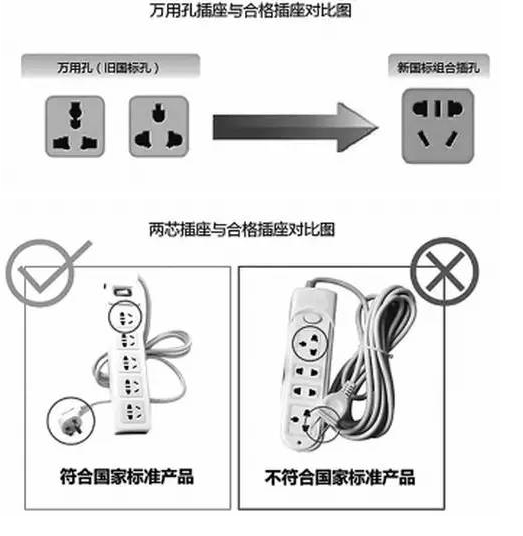 万用孔插座与合格插座对比图

万用孔（旧国标孔）

新国标组合插孔

两芯插座与合格插座对比图

符合国家标准产品

不符合国家标准产品