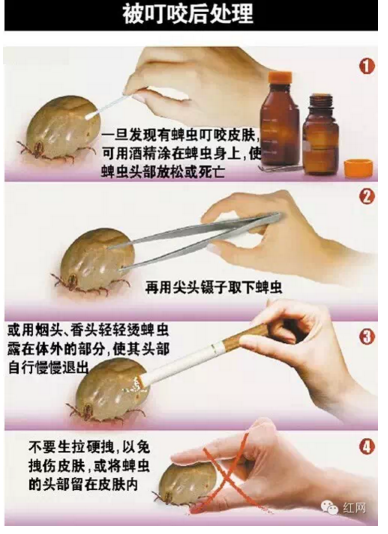 被叮咬后处理

1

一旦发现有蜱虫叮咬皮肤，可用酒精涂在蜱虫身上，使蜱虫头部放松或死亡

2

再用尖头镊子取下蜱虫

3

或用烟头、香头轻轻烫蜱虫露在体外的部分，使其头部自行慢慢退出

4

不要生拉硬拽，以免拽伤皮肤，或将蜱虫的头部留在皮肤内

红网