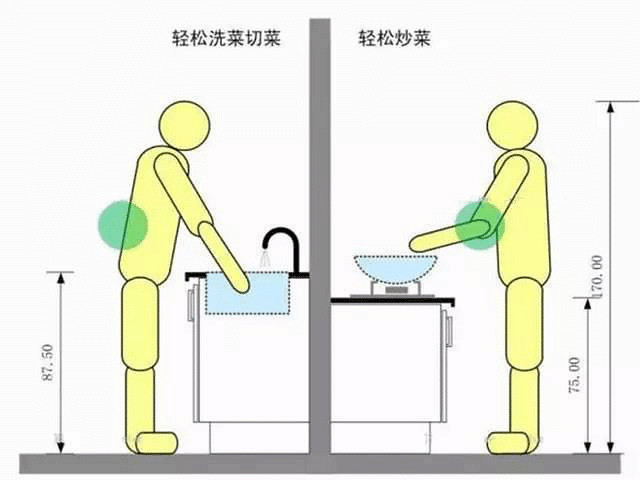 轻松洗菜切菜

轻松炒菜

87.50

75.00

170.00