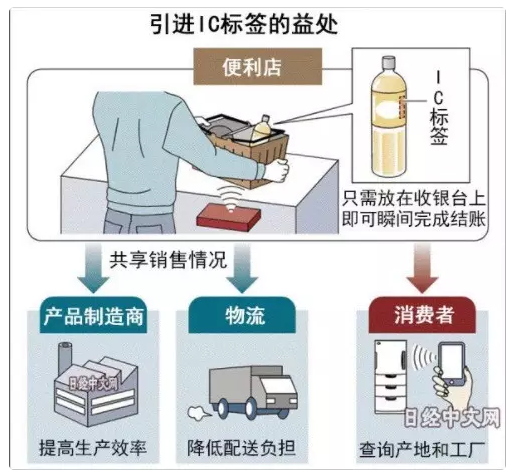 引进IC标签的益处

便利店

IC标签

只需放在收银台上即可瞬间完成结账

共享销售情况

产品制造商

日经中文网

提高生产效率

物流

降低配送负担

消费者

日经中文网

查询产地和工厂