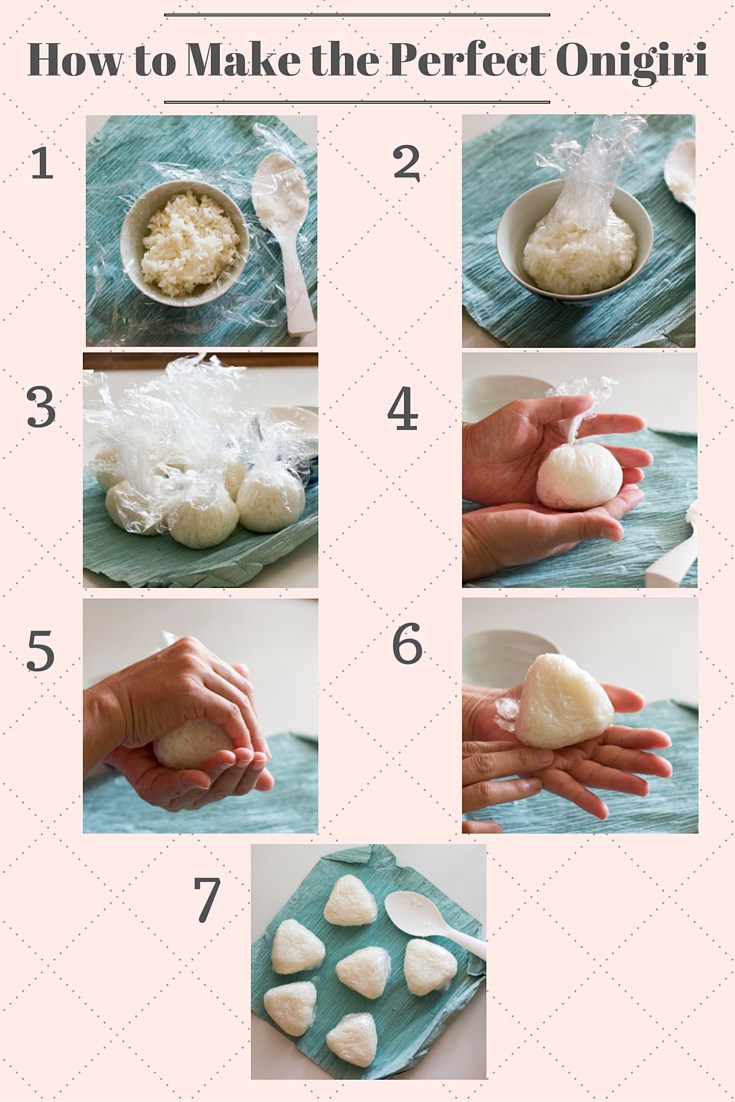 How to Make the Perfect Onigiri

1

2

3

4

5

6

7