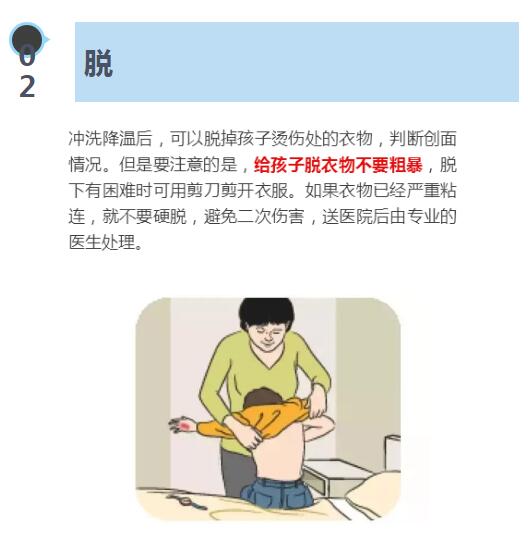 02

脱

冲洗降温后，可以脱掉孩子烫伤处的衣物，判断创面情况。但是要注意的是，给孩子脱衣物不要粗暴，脱下有困难时可用剪刀剪开衣服。如果衣物已经严重粘连，就不要硬脱，避免二次伤害，送医院后由专业的医生处理。